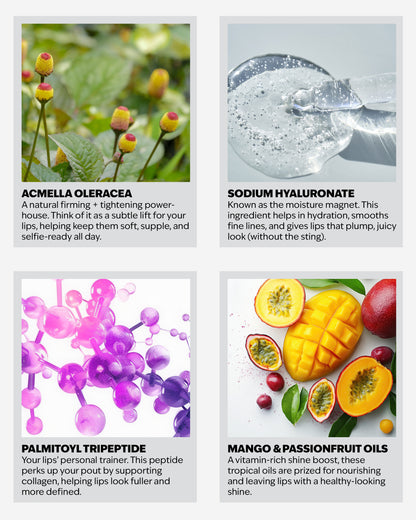 ACMELLA OLERACEA
A natural firming + tightening powerhouse. Think of it as a subtle lift for your lips, helping keep them soft, supple, and selfie-ready all day.

SODIUM HYALURONATE
Known as the moisture magnet. This ingredient helps in hydration, smooths fine lines, and gives lips that plump, juicy look (without the sting).

PALMITOYL TRIPEPTIDE
Your lips' personal trainer. This peptide perks up your pout by supporting collagen, helping lips look fuller and more defined.

MANGO & PASSIONFRUIT OILS
A vitamin-rich shine boost, these tropical oils are prized for nourishing and leaving lips with a healthy-looking shine.